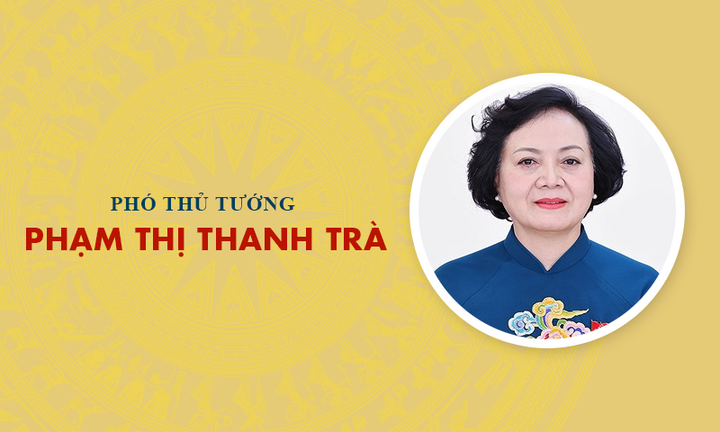 PHÓ THỦ TƯỚNG
PHẠM THỊ THANH TRÀ