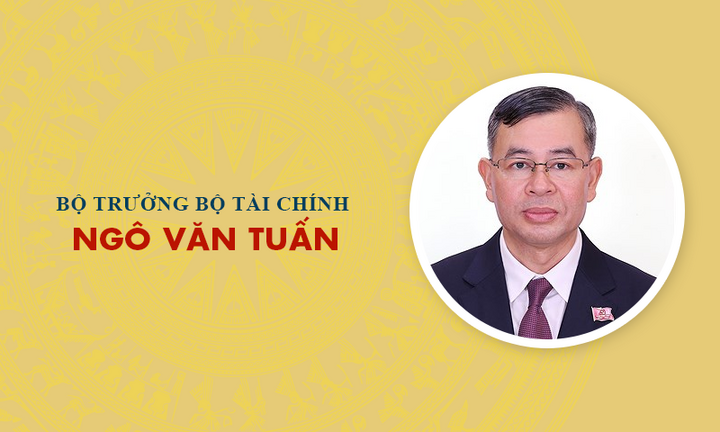 BỘ TRƯỞNG BỘ TÀI CHÍNH
NGÔ VĂN TUẤN