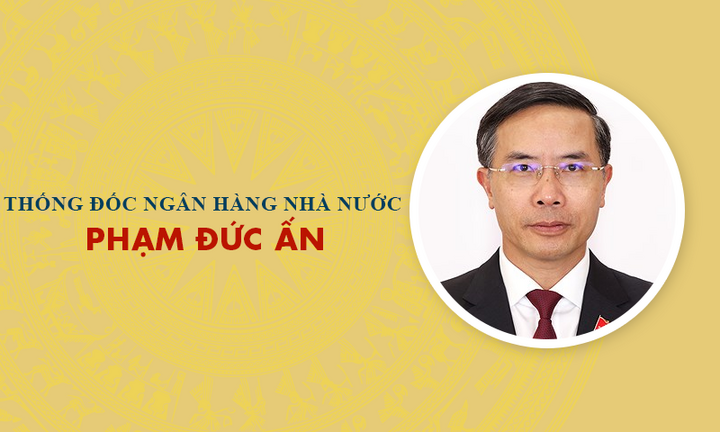 THỐNG ĐỐC NGÂN HÀNG NHÀ NƯỚC
PHẠM ĐỨC ẤN