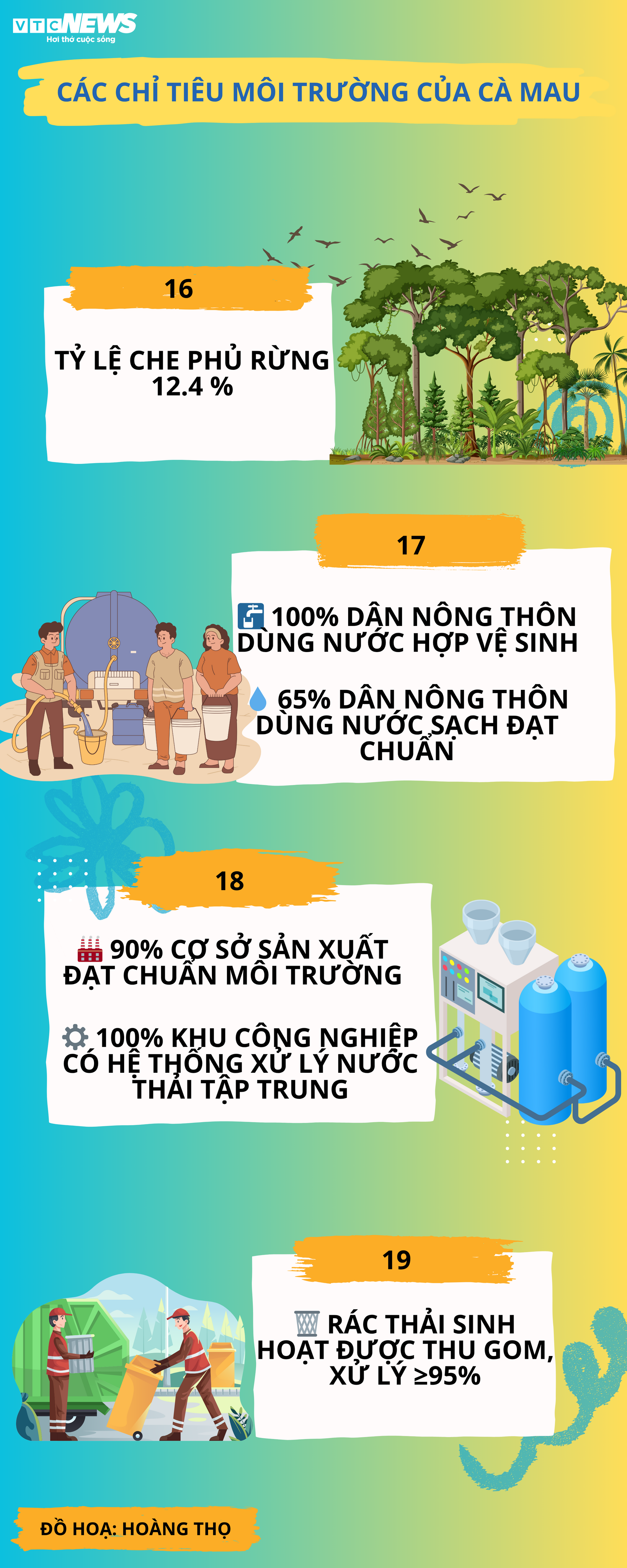 VTC NEWS
Hơi thở cuộc sống

CÁC CHỈ TIÊU MÔI TRƯỜNG CỦA CÀ MAU

16

TỶ LỆ CHE PHỦ RỪNG 12.4 %

17

100% DÂN NÔNG THÔN DÙNG NƯỚC HỢP VỆ SINH

65% DÂN NÔNG THÔN DÙNG NƯỚC SẠCH ĐẠT CHUẨN

18

90% CƠ SỞ SẢN XUẤT ĐẠT CHUẨN MÔI TRƯỜNG

100% KHU CÔNG NGHIỆP CÓ HỆ THỐNG XỬ LÝ NƯỚC THẢI TẬP TRUNG

19

RÁC THẢI SINH HOẠT ĐƯỢC THU GOM, XỬ LÝ ≥95%

ĐỒ HOẠ: HOÀNG THỌ