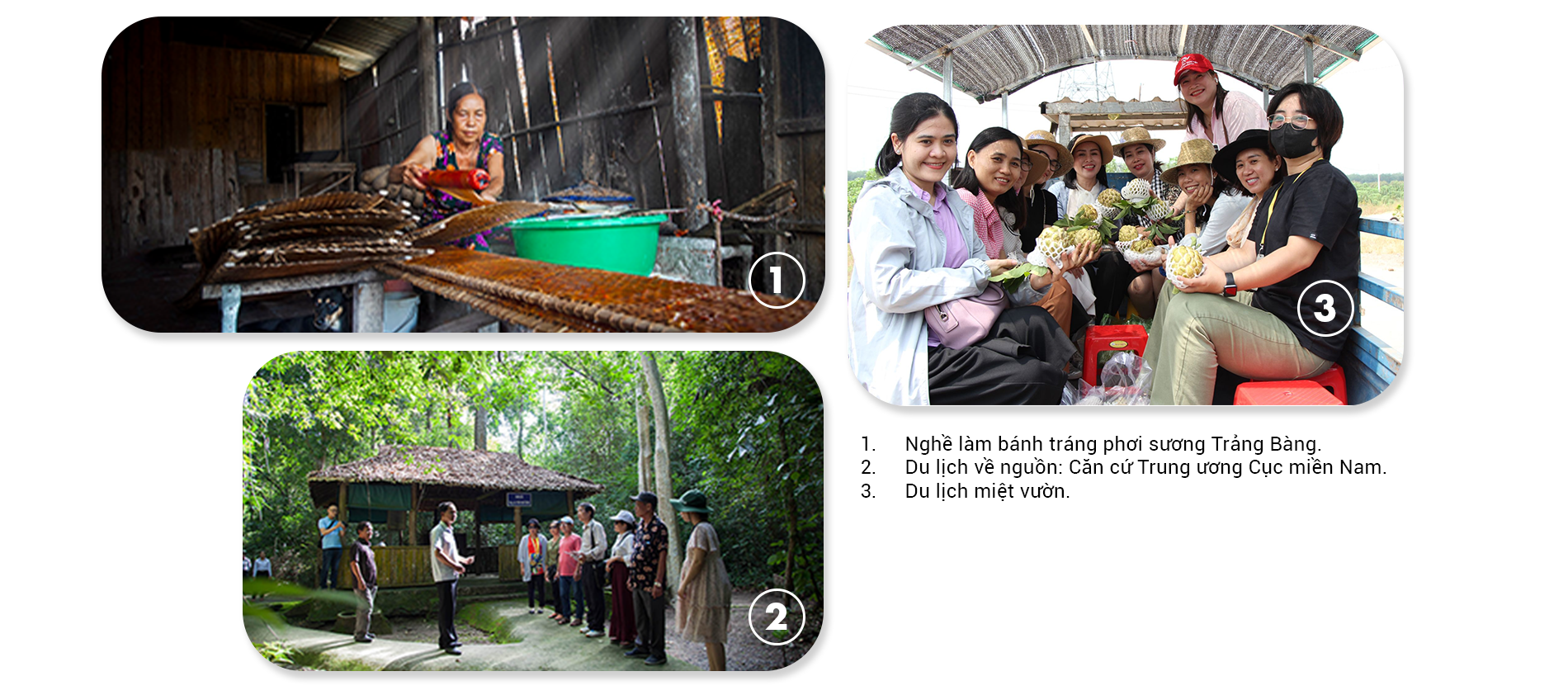 1

3

2

1. Nghề làm bánh tráng phơi sương Trảng Bàng.
2. Du lịch về nguồn: Căn cứ Trung ương Cục miền Nam.
3. Du lịch miệt vườn.