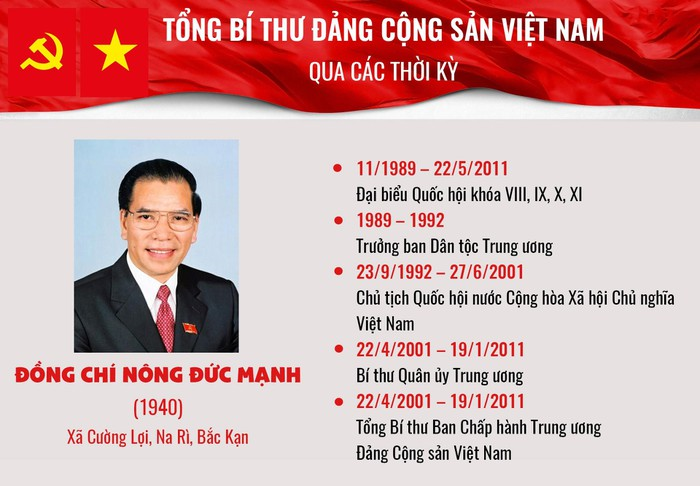 TỔNG BÍ THƯ ĐẢNG CỘNG SẢN VIỆT NAM
QUA CÁC THỜI KỲ

ĐỒNG CHÍ NÔNG ĐỨC MẠNH
(1940)
Xã Cường Lợi, Na Rì, Bắc Kạn

11/1989 – 22/5/2011
Đại biểu Quốc hội khóa VIII, IX, X, XI

1989 – 1992
Trưởng ban Dân tộc Trung ương

23/9/1992 – 27/6/2001
Chủ tịch Quốc hội nước Cộng hòa Xã hội Chủ nghĩa Việt Nam

22/4/2001 – 19/1/2011
Bí thư Quân ủy Trung ương

22/4/2001 – 19/1/2011
Tổng Bí thư Ban Chấp hành Trung ương Đảng Cộng sản Việt Nam