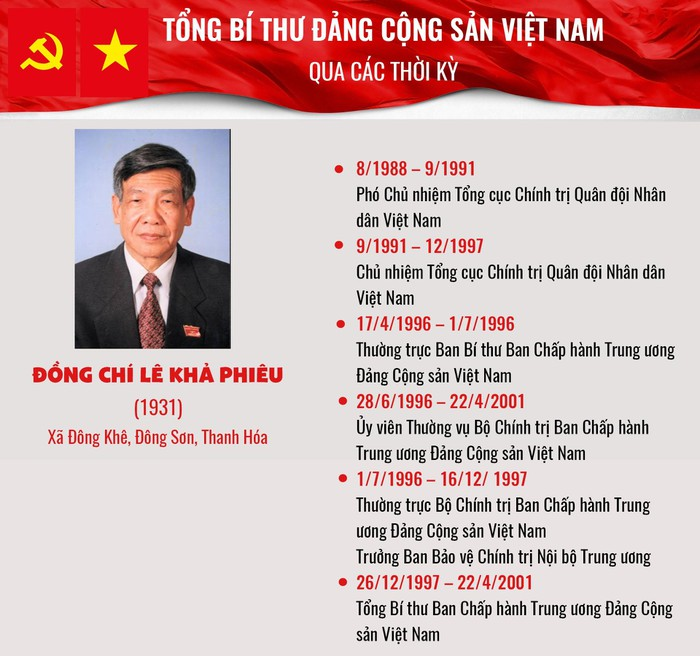 TỔNG BÍ THƯ ĐẢNG CỘNG SẢN VIỆT NAM
QUA CÁC THỜI KỲ

ĐỒNG CHÍ LÊ KHẢ PHIÊU
(1931)
Xã Đông Khê, Đông Sơn, Thanh Hóa

8/1988 – 9/1991
Phó Chủ nhiệm Tổng cục Chính trị Quân đội Nhân dân Việt Nam

9/1991 – 12/1997
Chủ nhiệm Tổng cục Chính trị Quân đội Nhân dân Việt Nam

17/4/1996 – 1/7/1996
Thường trực Ban Bí thư Ban Chấp hành Trung ương Đảng Cộng sản Việt Nam

28/6/1996 – 22/4/2001
Ủy viên Thường vụ Bộ Chính trị Ban Chấp hành Trung ương Đảng Cộng sản Việt Nam

1/7/1996 – 16/12/ 1997
Thường trực Bộ Chính trị Ban Chấp hành Trung ương Đảng Cộng sản Việt Nam
Trưởng Ban Bảo vệ Chính trị Nội bộ Trung ương

26/12/1997 – 22/4/2001
Tổng Bí thư Ban Chấp hành Trung ương Đảng Cộng sản Việt Nam