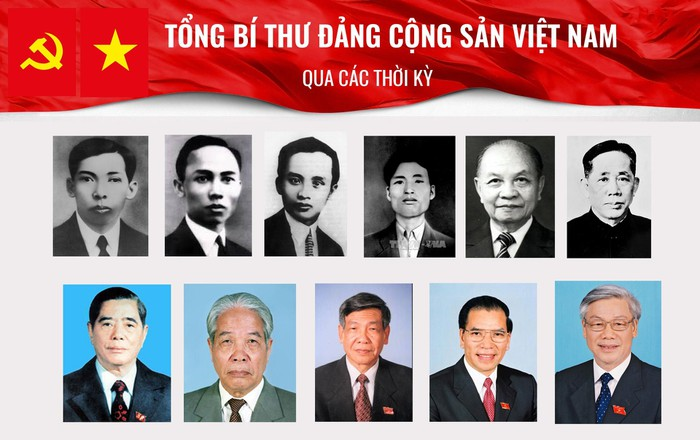 TỔNG BÍ THƯ ĐẢNG CỘNG SẢN VIỆT NAM

QUA CÁC THỜI KỲ