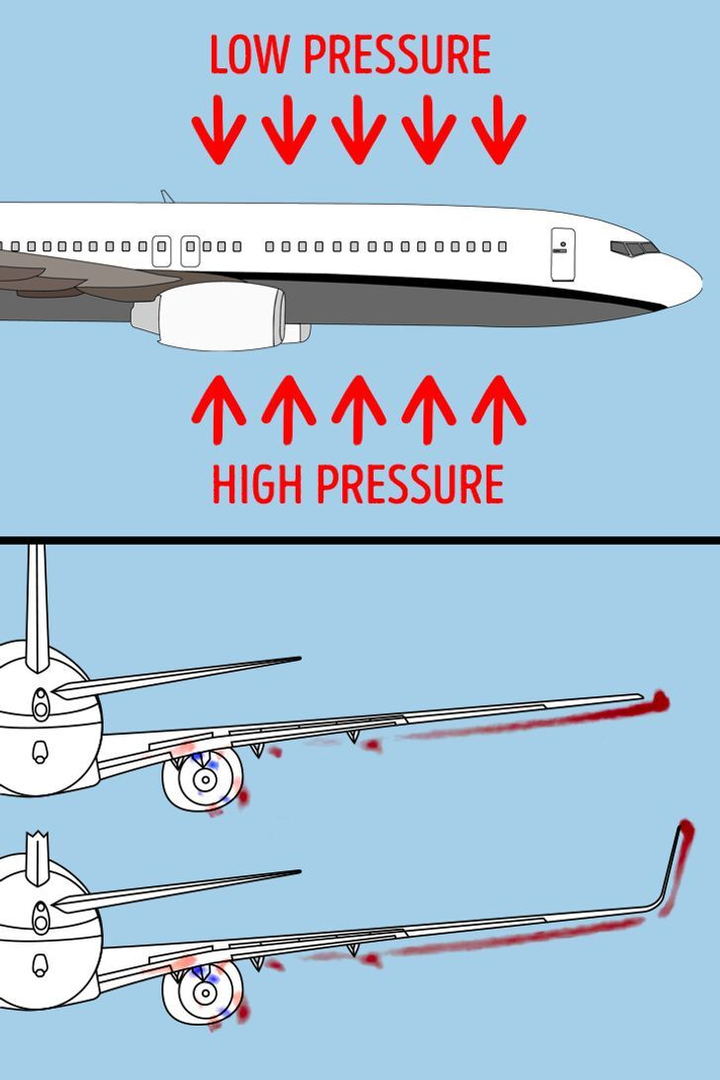 LOW PRESSURE

HIGH PRESSURE