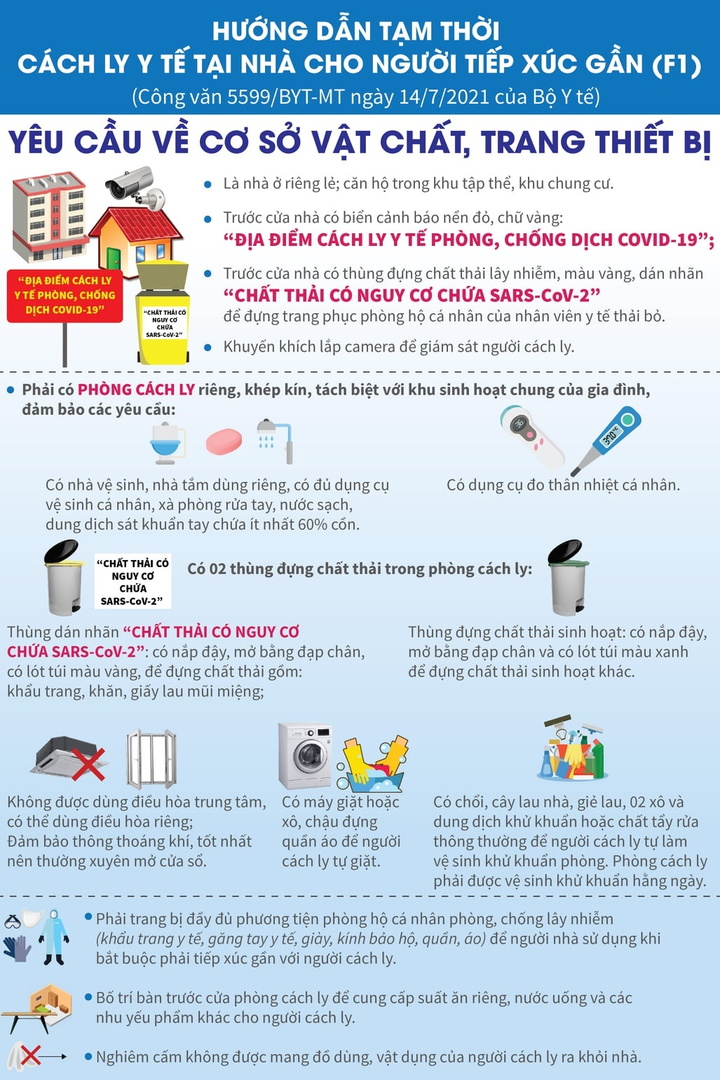 HƯỚNG DẪN TẠM THỜI
CÁCH LY Y TẾ TẠI NHÀ CHO NGƯỜI TIẾP XÚC GẦN (F1)
(Công văn 5599/BYT-MT ngày 14/7/2021 của Bộ Y tế)

YÊU CẦU VỀ CƠ SỞ VẬT CHẤT, TRANG THIẾT BỊ

"ĐỊA ĐIỂM CÁCH LY Y TẾ PHÒNG, CHỐNG DỊCH COVID-19"

"CHẤT THẢI CÓ NGUY CƠ CHỨA SARS-CoV-2"

Là nhà ở riêng lẻ; căn hộ trong khu tập thể, khu chung cư.

Trước cửa nhà có biển cảnh báo nền đỏ, chữ vàng: "ĐỊA ĐIỂM CÁCH LY Y TẾ PHÒNG, CHỐNG DỊCH COVID-19";

Trước cửa nhà có thùng đựng chất thải lây nhiễm, màu vàng, dán nhãn "CHẤT THẢI CÓ NGUY CƠ CHỨA SARS-CoV-2" để đựng trang phục phòng hộ cá nhân của nhân viên y tế thải bỏ.

Khuyến khích lắp camera để giám sát người cách ly.

Phải có PHÒNG CÁCH LY riêng, khép kín, tách biệt với khu sinh hoạt chung của gia đình, đảm bảo các yêu cầu:

Có nhà vệ sinh, nhà tắm dùng riêng, có đủ dụng cụ vệ sinh cá nhân, xà phòng rửa tay, nước sạch, dung dịch sát khuẩn tay chứa ít nhất 60% cồn.

Có dụng cụ đo thân nhiệt cá nhân.

"CHẤT THẢI CÓ NGUY CƠ CHỨA SARS-CoV-2"

Có 02 thùng đựng chất thải trong phòng cách ly:

Thùng dán nhãn "CHẤT THẢI CÓ NGUY CƠ CHỨA SARS-CoV-2": có nắp đậy, mở bằng đạp chân, có lót túi màu vàng, để đựng chất thải gồm: khẩu trang, khăn, giấy lau mũi miệng;

Thùng đựng chất thải sinh hoạt: có nắp đậy, mở bằng đạp chân và có lót túi màu xanh để đựng chất thải sinh hoạt khác.

Không được dùng điều hòa trung tâm, có thể dùng điều hòa riêng; Đảm bảo thông thoáng khí, tốt nhất nên thường xuyên mở cửa sổ.

Có máy giặt hoặc xô, chậu đựng quần áo để người cách ly tự giặt.

Có chổi, cây lau nhà, giẻ lau, 02 xô và dung dịch khử khuẩn hoặc chất tẩy rửa thông thường để người cách ly tự làm vệ sinh khử khuẩn phòng. Phòng cách ly phải được vệ sinh khử khuẩn hằng ngày.

Phải trang bị đầy đủ phương tiện phòng hộ cá nhân phòng, chống lây nhiễm (khẩu trang y tế, găng tay y tế, giày, kính bảo hộ, quần, áo) để người nhà sử dụng khi bắt buộc phải tiếp xúc gần với người cách ly.

Bố trí bàn trước cửa phòng cách ly để cung cấp suất ăn riêng, nước uống và các nhu yếu phẩm khác cho người cách ly.

Nghiêm cấm không được mang đồ dùng, vật dụng của người cách ly ra khỏi nhà.