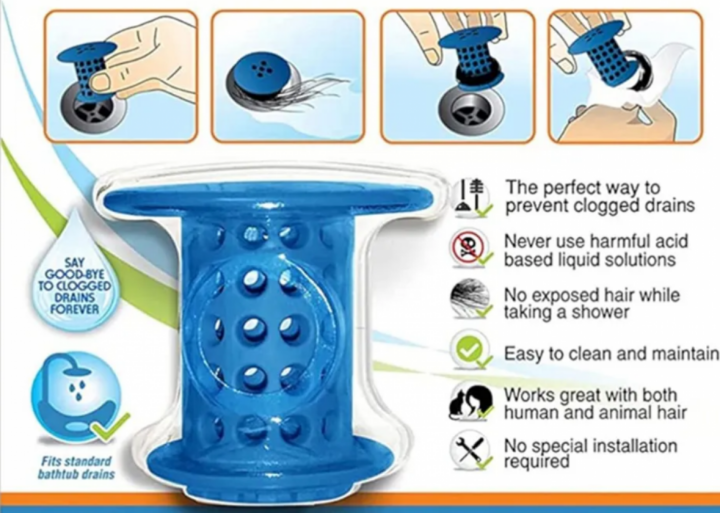 SAY GOOD-BYE TO CLOGGED DRAINS FOREVER

Fits standard bathtub drains

The perfect way to prevent clogged drains

Never use harmful acid based liquid solutions

No exposed hair while taking a shower

Easy to clean and maintain

Works great with both human and animal hair

No special installation required