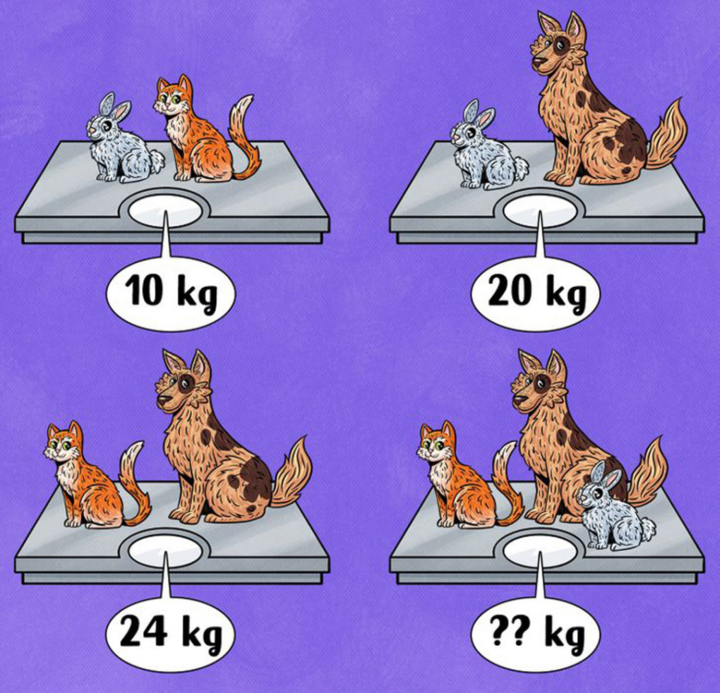 10 kg

20 kg

24 kg

?? kg