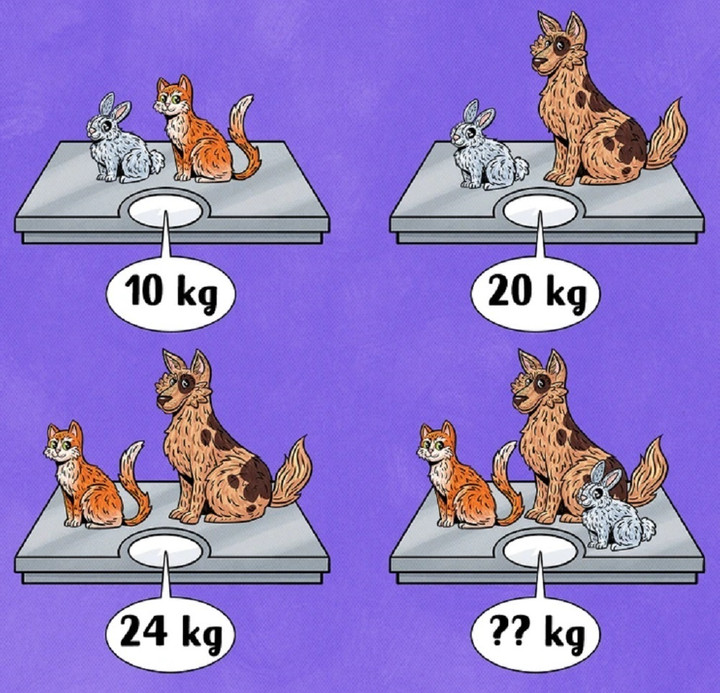 10 kg

20 kg

24 kg

?? kg