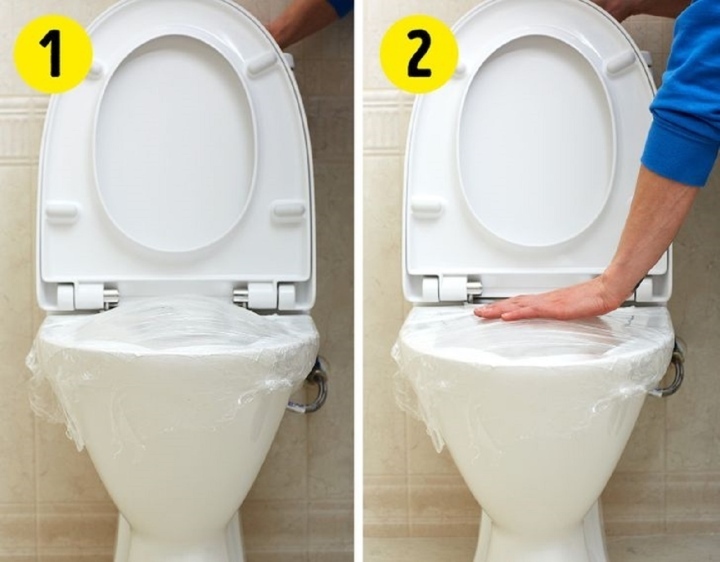 1

2