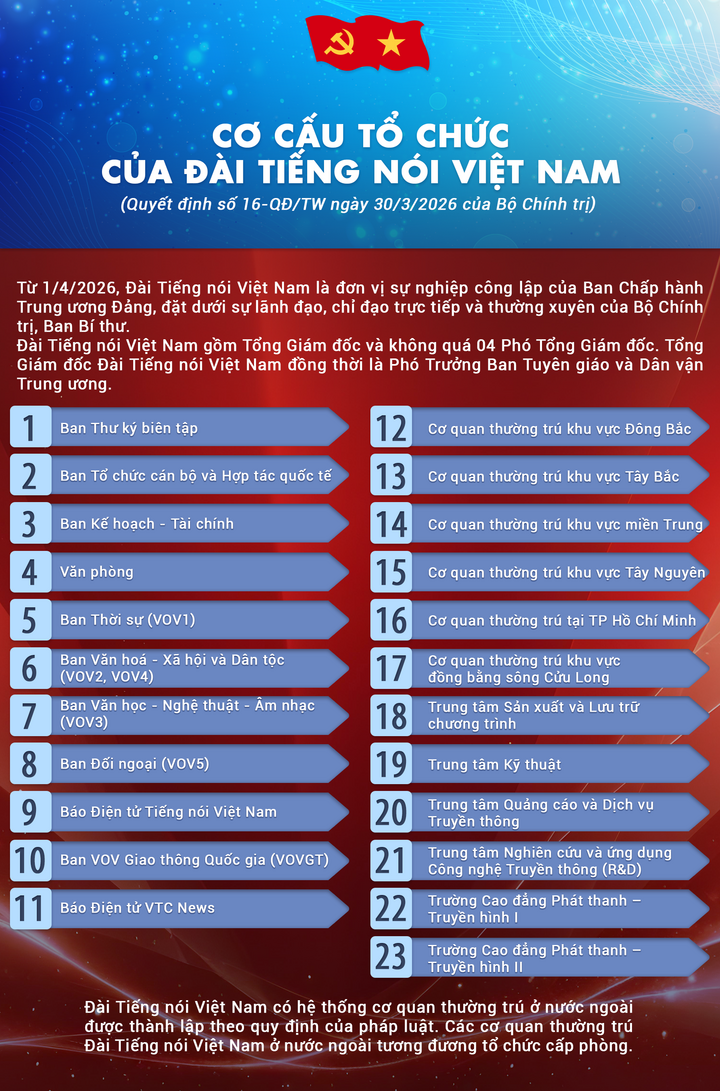 CƠ CẤU TỔ CHỨC
CỦA ĐÀI TIẾNG NÓI VIỆT NAM
(Quyết định số 16-QĐ/TW ngày 30/3/2026 của Bộ Chính trị)

Từ 1/4/2026, Đài Tiếng nói Việt Nam là đơn vị sự nghiệp công lập của Ban Chấp hành Trung ương Đảng, đặt dưới sự lãnh đạo, chỉ đạo trực tiếp và thường xuyên của Bộ Chính trị, Ban Bí thư.
Đài Tiếng nói Việt Nam gồm Tổng Giám đốc và không quá 04 Phó Tổng Giám đốc. Tổng Giám đốc Đài Tiếng nói Việt Nam đồng thời là Phó Trưởng Ban Tuyên giáo và Dân vận Trung ương.

1 Ban Thư ký biên tập
2 Ban Tổ chức cán bộ và Hợp tác quốc tế
3 Ban Kế hoạch - Tài chính
4 Văn phòng
5 Ban Thời sự (VOV1)
6 Ban Văn hoá - Xã hội và Dân tộc (VOV2, VOV4)
7 Ban Văn học - Nghệ thuật - Âm nhạc (VOV3)
8 Ban Đối ngoại (VOV5)
9 Báo Điện tử Tiếng nói Việt Nam
10 Ban VOV Giao thông Quốc gia (VOVGT)
11 Báo Điện tử VTC News

12 Cơ quan thường trú khu vực Đông Bắc
13 Cơ quan thường trú khu vực Tây Bắc
14 Cơ quan thường trú khu vực miền Trung
15 Cơ quan thường trú khu vực Tây Nguyên
16 Cơ quan thường trú tại TP Hồ Chí Minh
17 Cơ quan thường trú khu vực đồng bằng sông Cửu Long
18 Trung tâm Sản xuất và Lưu trữ chương trình
19 Trung tâm Kỹ thuật
20 Trung tâm Quảng cáo và Dịch vụ Truyền thông
21 Trung tâm Nghiên cứu và ứng dụng Công nghệ Truyền thông (R&D)
22 Trường Cao đẳng Phát thanh – Truyền hình I
23 Trường Cao đẳng Phát thanh – Truyền hình II

Đài Tiếng nói Việt Nam có hệ thống cơ quan thường trú ở nước ngoài được thành lập theo quy định của pháp luật. Các cơ quan thường trú Đài Tiếng nói Việt Nam ở nước ngoài tương đương tổ chức cấp phòng.