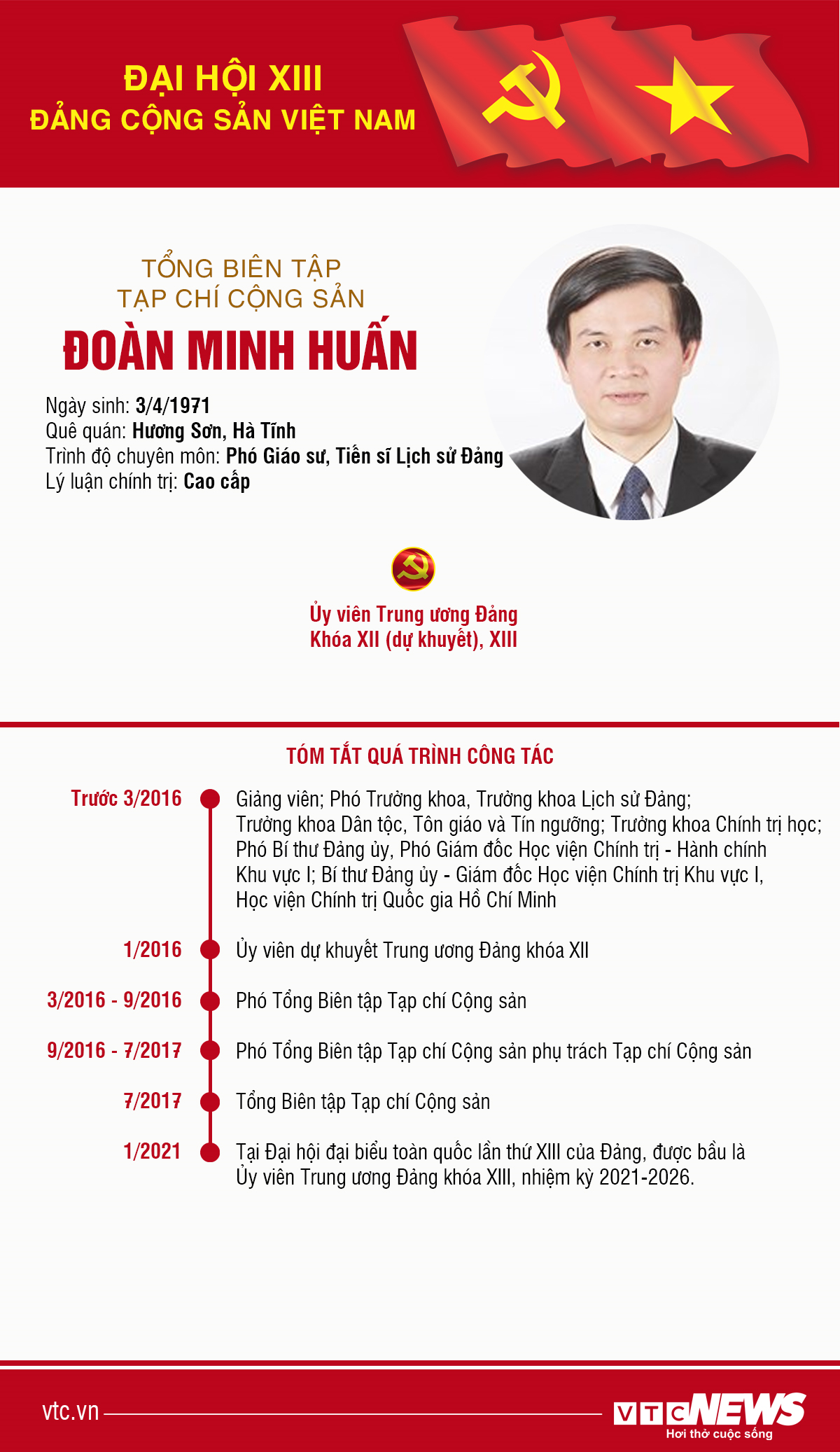 ĐẠI HỘI XIII
ĐẢNG CỘNG SẢN VIỆT NAM

TỔNG BIÊN TẬP
TẠP CHÍ CỘNG SẢN
ĐOÀN MINH HUẤN

Ngày sinh: 3/4/1971
Quê quán: Hương Sơn, Hà Tĩnh
Trình độ chuyên môn: Phó Giáo sư, Tiến sĩ Lịch sử Đảng
Lý luận chính trị: Cao cấp

Ủy viên Trung ương Đảng
Khóa XII (dự khuyết), XIII

TÓM TẮT QUÁ TRÌNH CÔNG TÁC

Trước 3/2016 Giảng viên; Phó Trưởng khoa, Trưởng khoa Lịch sử Đảng; Trưởng khoa Dân tộc, Tôn giáo và Tín ngưỡng; Trưởng khoa Chính trị học; Phó Bí thư Đảng ủy, Phó Giám đốc Học viện Chính trị - Hành chính Khu vực I; Bí thư Đảng ủy - Giám đốc Học viện Chính trị Khu vực I, Học viện Chính trị Quốc gia Hồ Chí Minh

1/2016 Ủy viên dự khuyết Trung ương Đảng khóa XII

3/2016 - 9/2016 Phó Tổng Biên tập Tạp chí Cộng sản

9/2016 - 7/2017 Phó Tổng Biên tập Tạp chí Cộng sản phụ trách Tạp chí Cộng sản

7/2017 Tổng Biên tập Tạp chí Cộng sản

1/2021 Tại Đại hội đại biểu toàn quốc lần thứ XIII của Đảng, được bầu là Ủy viên Trung ương Đảng khóa XIII, nhiệm kỳ 2021-2026.

vtc.vn
VTC NEWS
Hơi thở cuộc sống