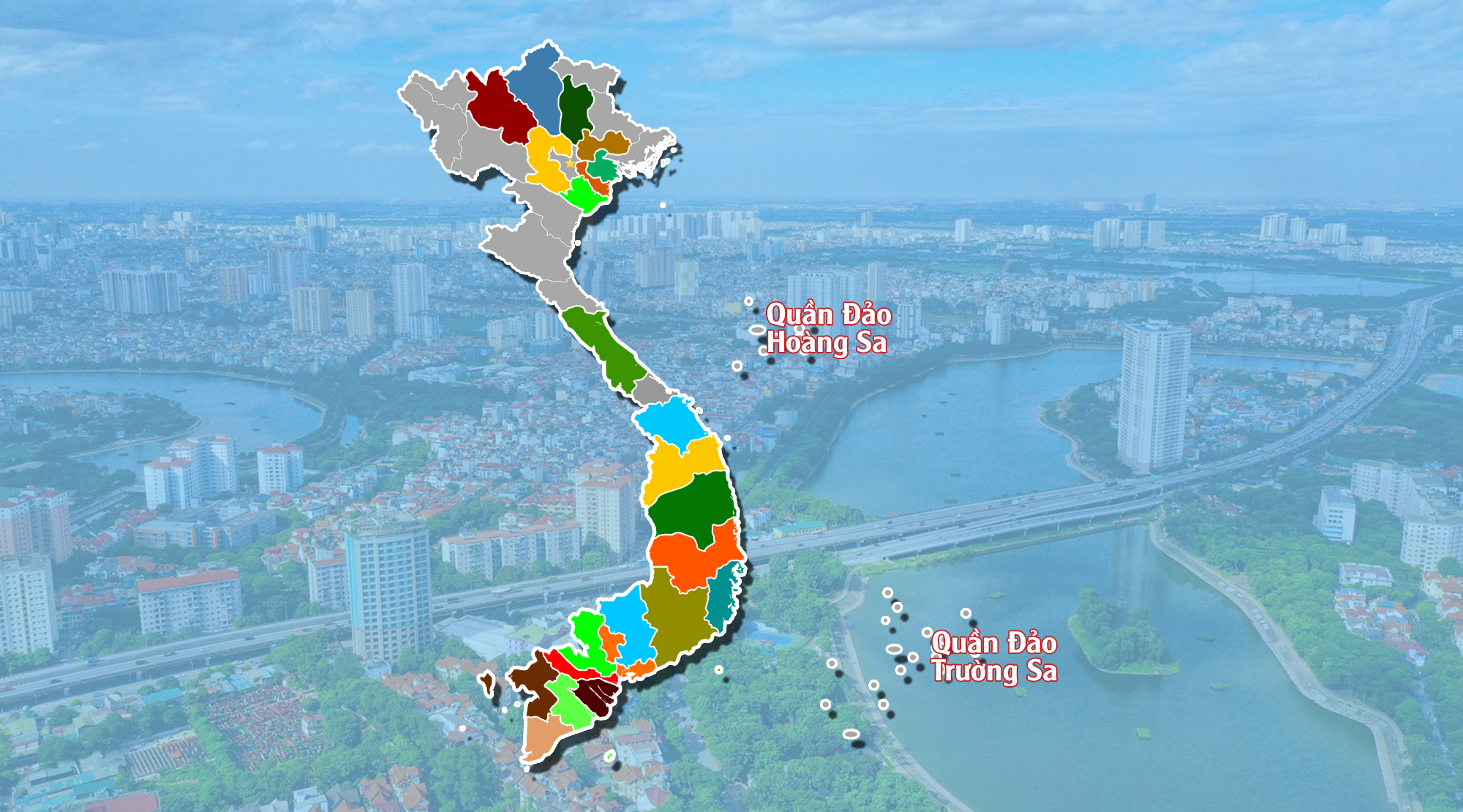 Quần Đảo Hoàng Sa

Quần Đảo Trường Sa